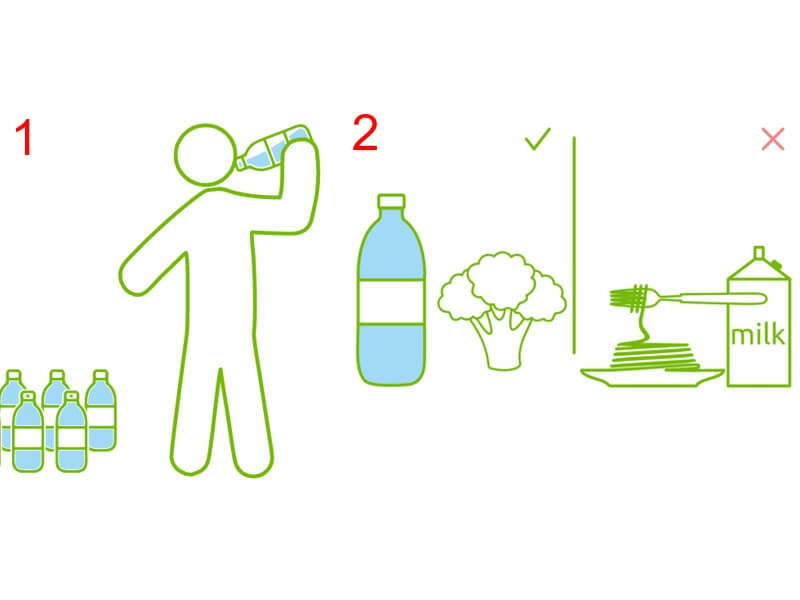 1

2

✓

×

milk